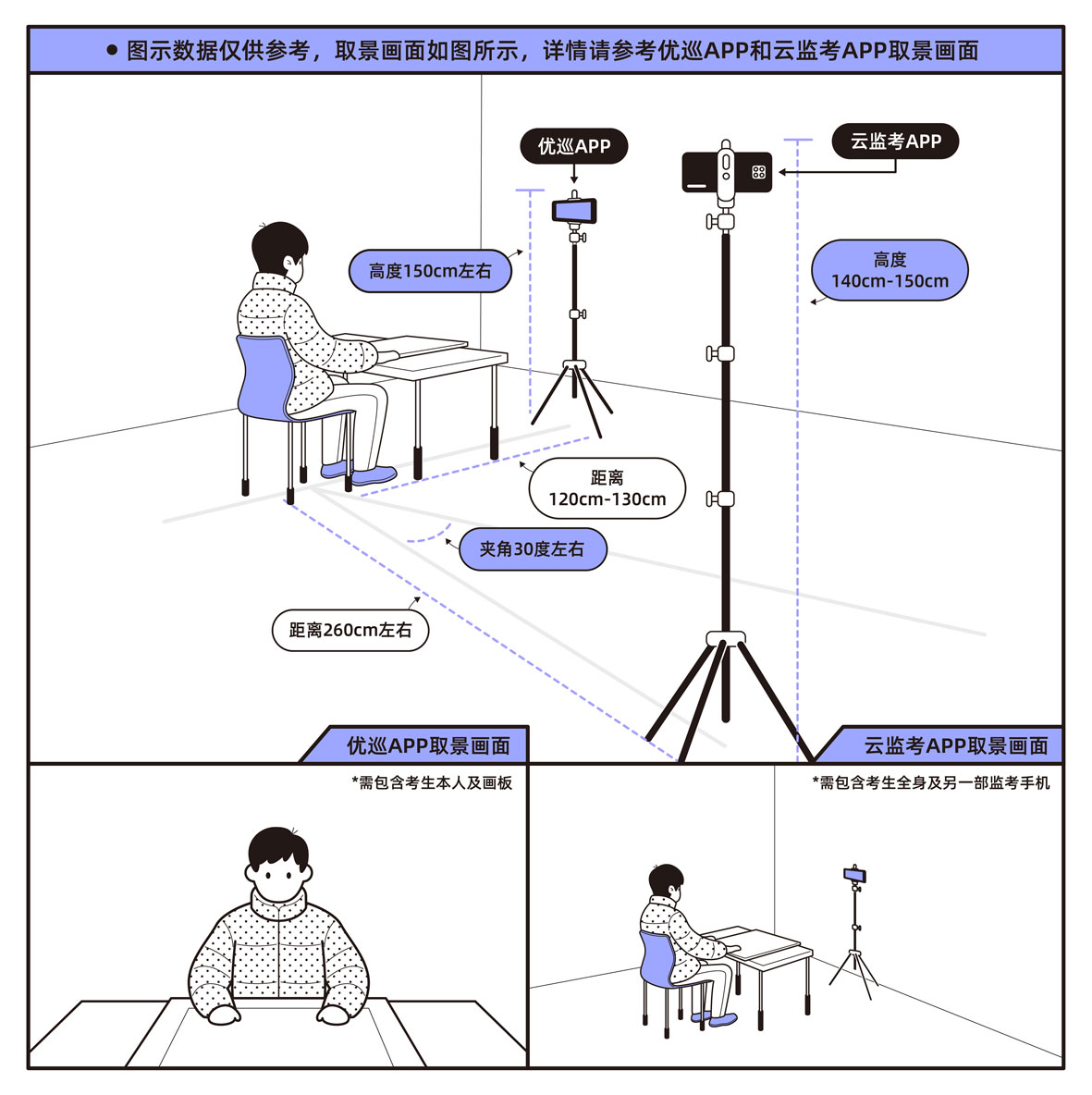 ● 图示数据仅供参考，取景画面如图所示，详情请参考优巡APP和云监考APP取景画面

优巡APP

云监考APP

高度150cm左右

高度 140cm-150cm

距离 120cm-130cm

夹角30度左右

距离260cm左右

优巡APP取景画面

*需包含考生本人及画板

云监考APP取景画面

*需包含考生全身及另一部监考手机